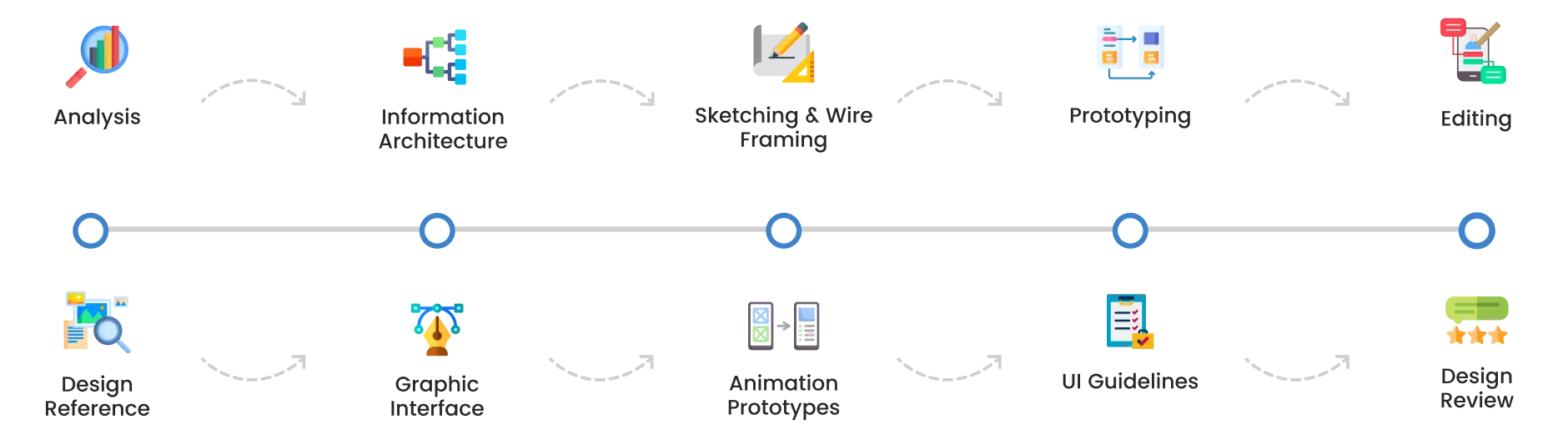 Analysis

Information Architecture

Sketching & Wire Framing

Prototyping

Editing

Design Reference

Graphic Interface

Animation Prototypes

UI Guidelines

Design Review