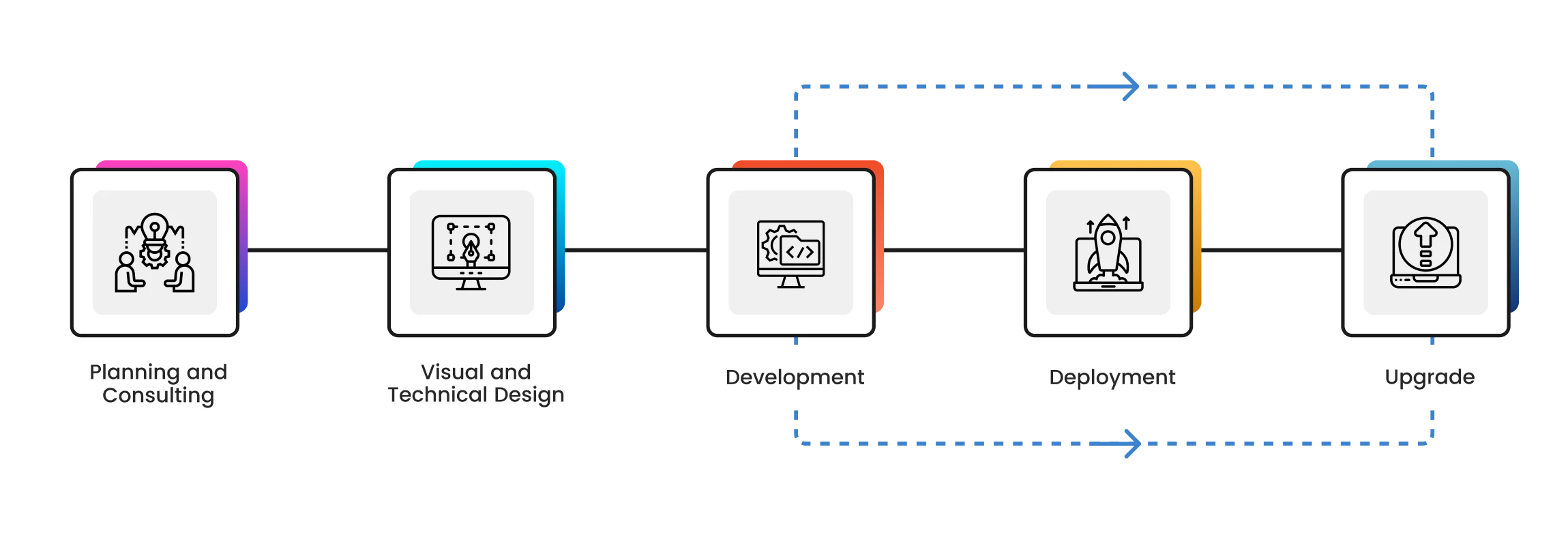 Planning and Consulting

Visual and Technical Design

Development

Deployment

Upgrade